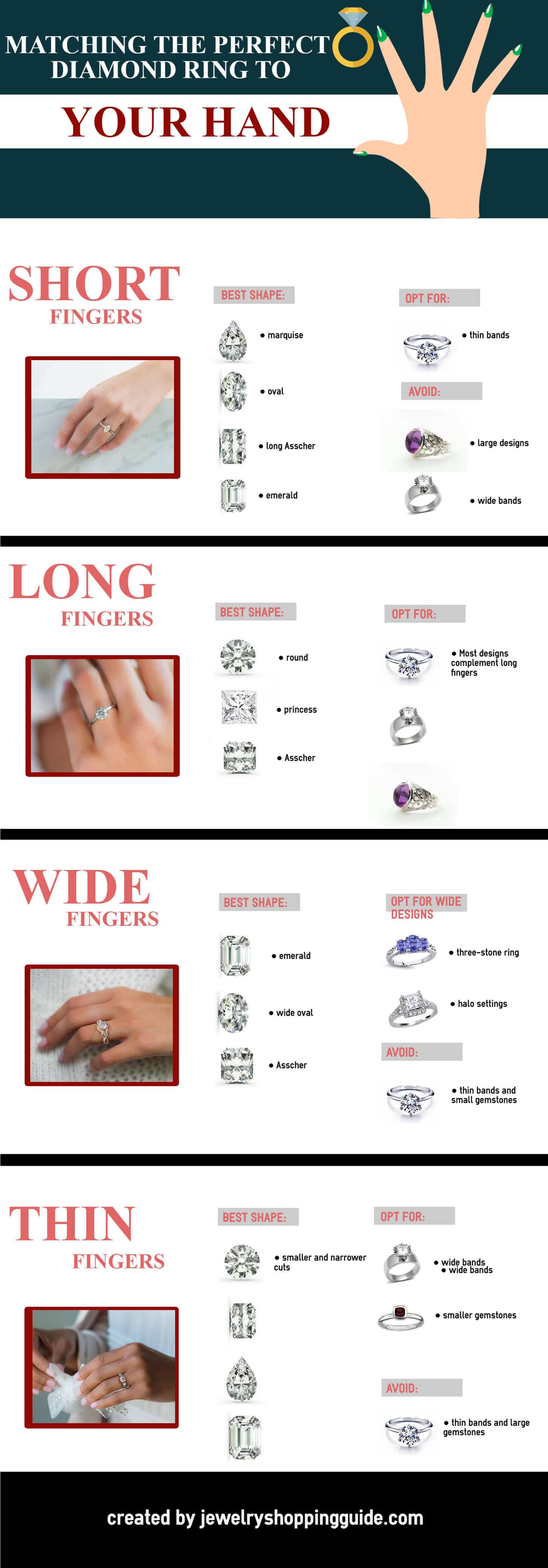 MATCHING THE PERFECT DIAMOND RING TO

YOUR HAND

SHORT FINGERS

BEST SHAPE:

• marquise

• oval

• long Asscher

• emerald

OPT FOR:

• thin bands

AVOID:

• large designs

• wide bands

LONG FINGERS

BEST SHAPE:

• round

• princess

• Asscher

OPT FOR:

• Most designs complement long fingers

WIDE FINGERS

BEST SHAPE:

• emerald

• wide oval

• Asscher

OPT FOR WIDE DESIGNS

• three-stone ring

• halo settings

AVOID:

• thin bands and small gemstones

THIN FINGERS

BEST SHAPE:

• smaller and narrower cuts

OPT FOR:

• wide bands
• wide bands

• smaller gemstones

AVOID:

• thin bands and large gemstones

created by jewelryshoppingguide.com